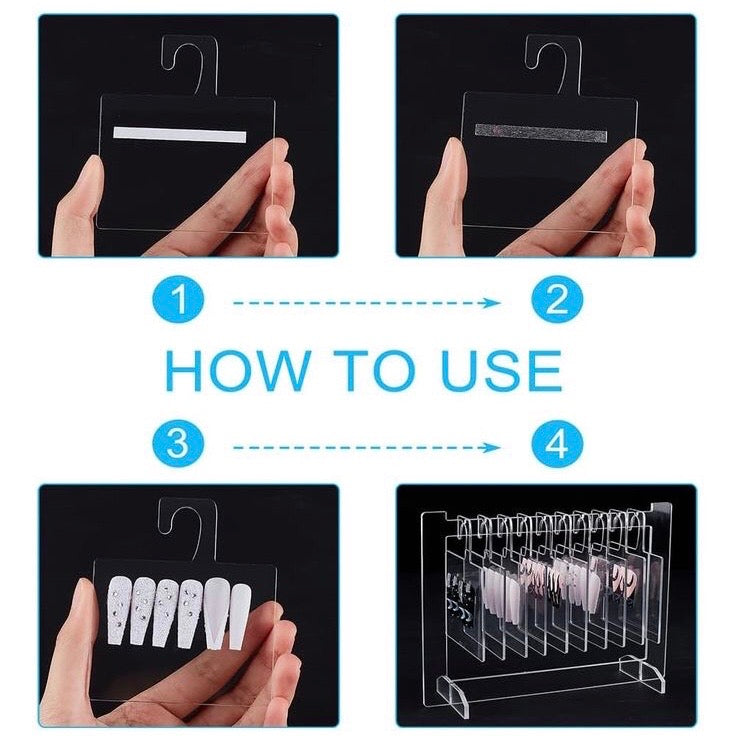 1
2
HOW TO USE
3
4