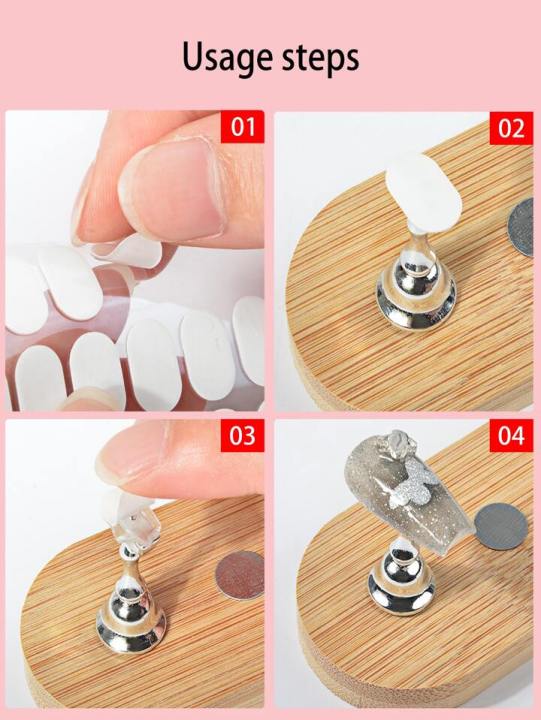 Usage steps

01

02

03

04